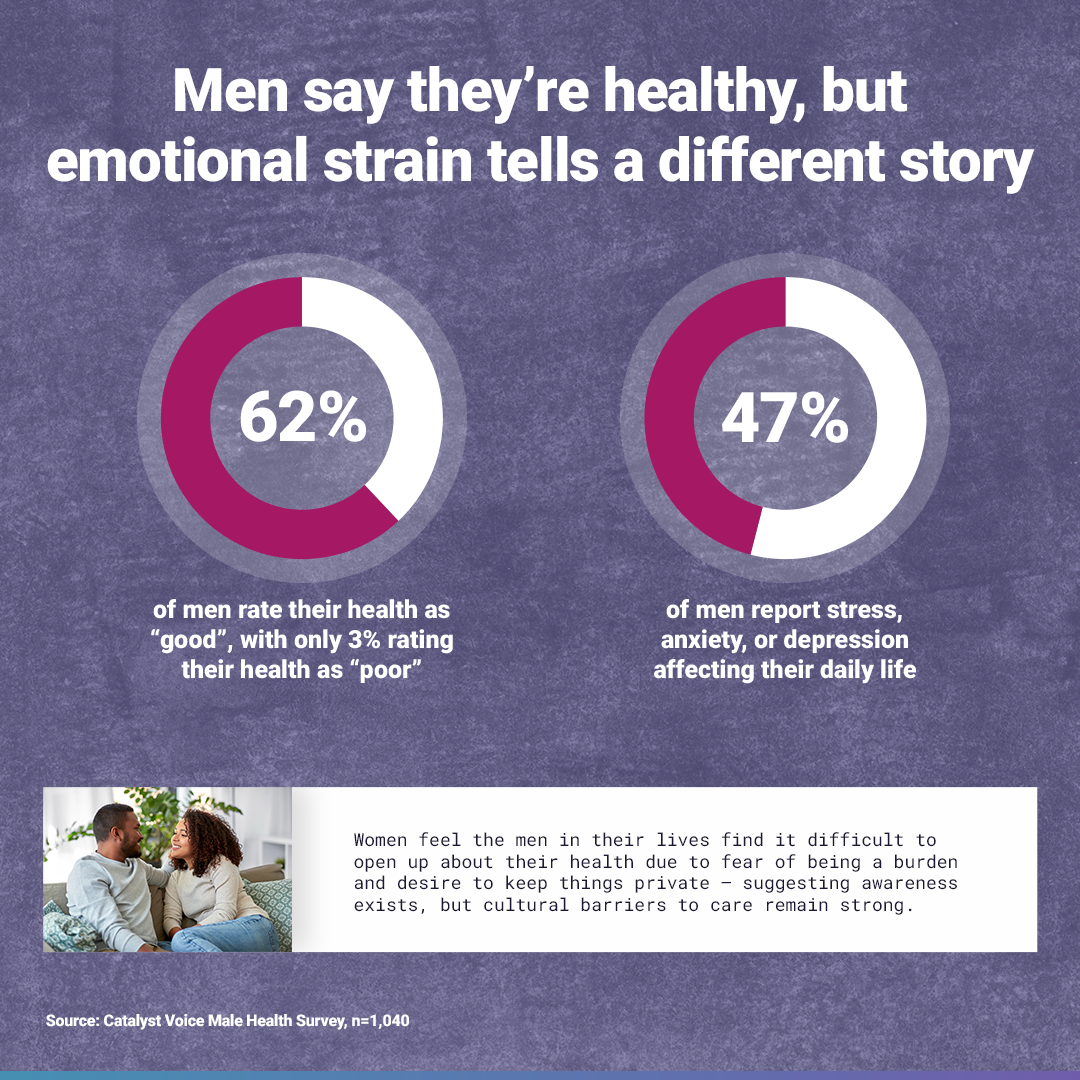 Men say they're healthy, but emotional strain tells a different story

62%

of men rate their health as "good", with only 3% rating their health as "poor"

47%

of men report stress, anxiety, or depression affecting their daily life

Women feel the men in their lives find it difficult to open up about their health due to fear of being a burden and desire to keep things private – suggesting awareness exists, but cultural barriers to care remain strong.

Source: Catalyst Voice Male Health Survey, n=1,040